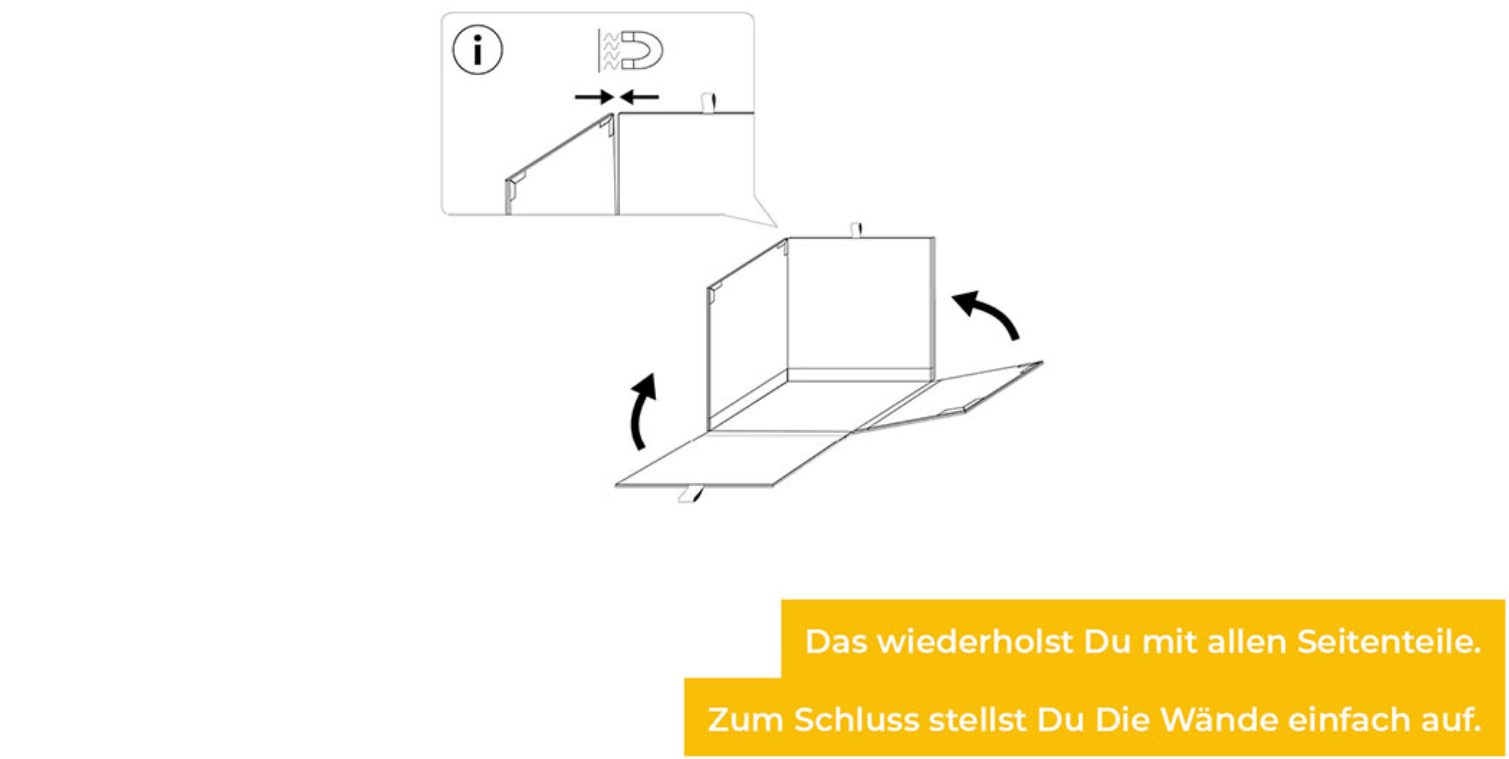 i

Das wiederholst Du mit allen Seitenteile.

Zum Schluss stellst Du Die Wände einfach auf.